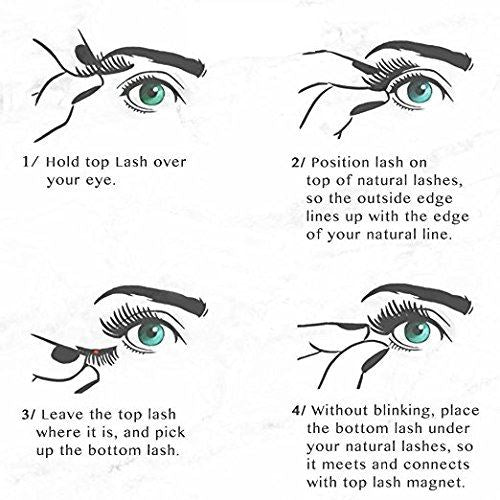 1/ Hold top Lash over your eye.

2/ Position lash on top of natural lashes, so the outside edge lines up with the edge of your natural line.

3/ Leave the top lash where it is, and pick up the bottom lash.

4/ Without blinking, place the bottom lash under your natural lashes, so it meets and connects with top lash magnet.