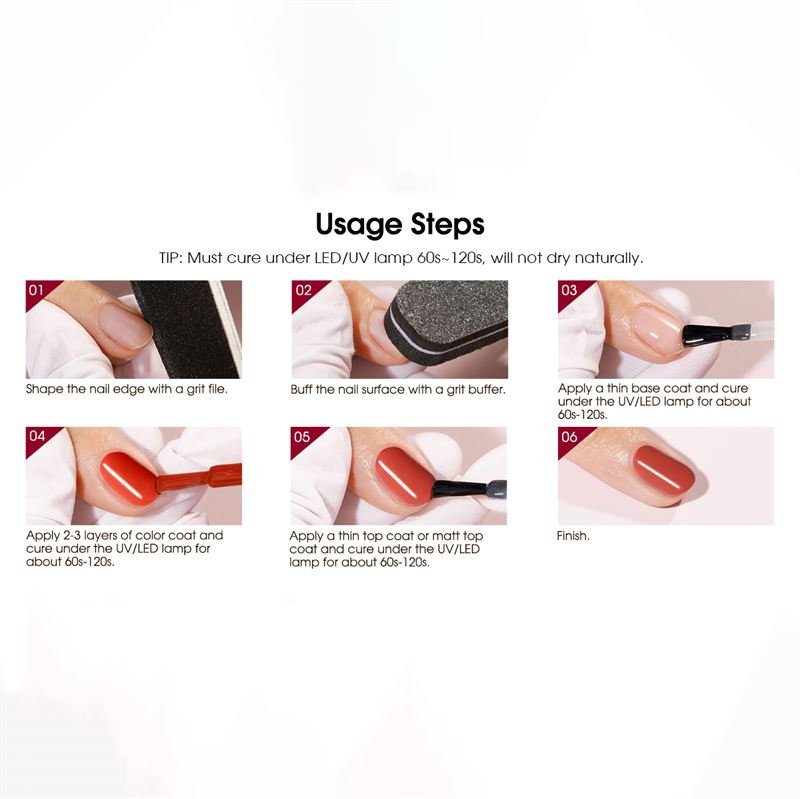 Usage Steps

TIP: Must cure under LED/UV lamp 60s~120s, will not dry naturally.

01

Shape the nail edge with a grit file.

02

Buff the nail surface with a grit buffer.

03

Apply a thin base coat and cure under the UV/LED lamp for about 60s-120s.

04

Apply 2-3 layers of color coat and cure under the UV/LED lamp for about 60s-120s.

05

Apply a thin top coat or matt top coat and cure under the UV/LED lamp for about 60s-120s.

06

Finish.